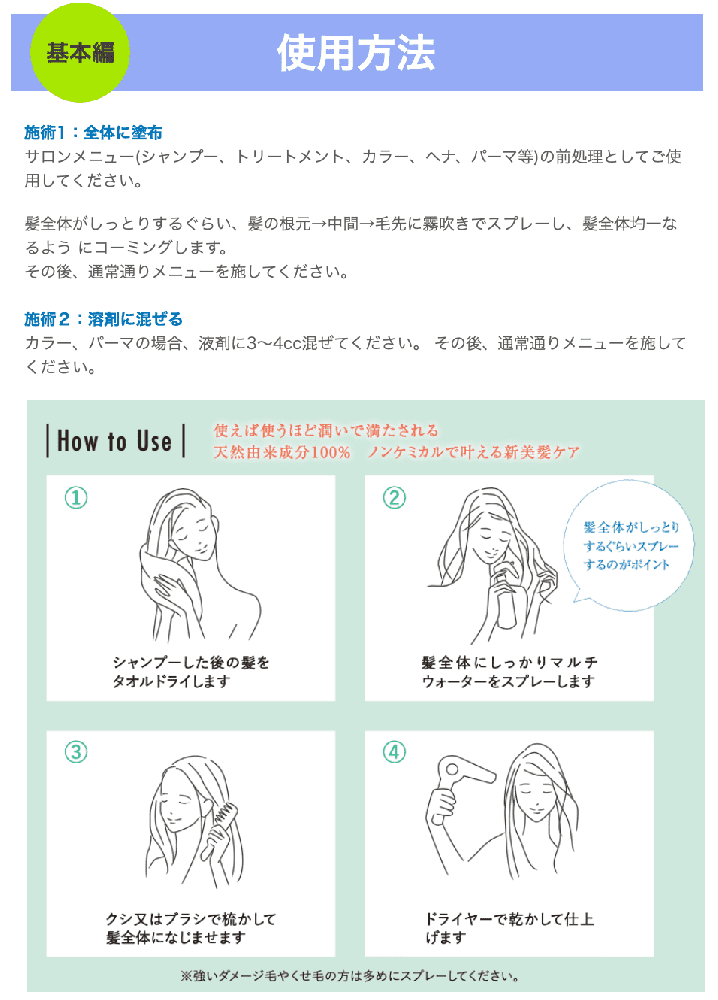 基本編

使用方法

施術1：全体に塗布
サロンメニュー(シャンプー、トリートメント、カラー、ヘナ、パーマ等)の前処理としてご使用してください。

髪全体がしっとりするぐらい、髪の根元→中間→毛先に霧吹きでスプレーし、髪全体均一なるよう にコーミングします。
その後、通常通りメニューを施してください。

施術2：溶剤に混ぜる
カラー、パーマの場合、液剤に3〜4cc混ぜてください。 その後、通常通りメニューを施してください。

How to Use

使えば使うほど潤いで満たされる
天然由来成分100%　ノンケミカルで叶える新美髪ケア

①
シャンプーした後の髪をタオルドライします

②
髪全体がしっとりするぐらいスプレーするのがポイント
髪全体にしっかりマルチウォーターをスプレーします

③
クシ又はブラシで梳かして髪全体になじませます

④
ドライヤーで乾かして仕上げます

※強いダメージ毛やくせ毛の方は多めにスプレーしてください。