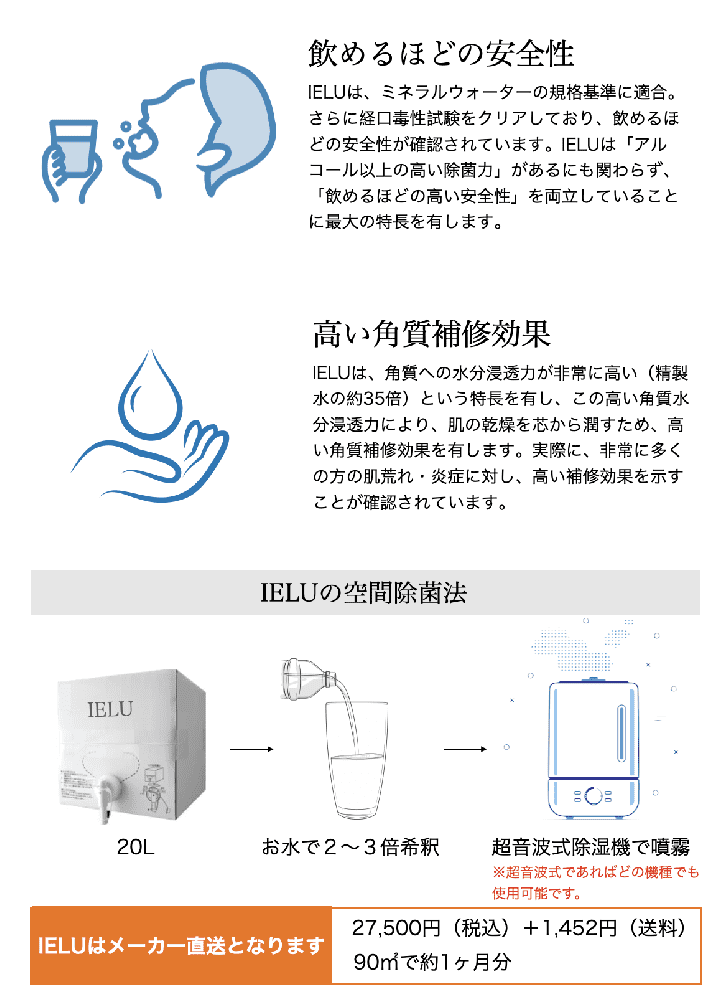 飲めるほどの安全性

IELUは、ミネラルウォーターの規格基準に適合。さらに経口毒性試験をクリアしており、飲めるほどの安全性が確認されています。IELUは「アルコール以上の高い除菌力」があるにも関わらず、「飲めるほどの高い安全性」を両立していることに最大の特長を有します。

高い角質補修効果

IELUは、角質への水分浸透力が非常に高い（精製水の約35倍）という特長を有し、この高い角質水分浸透力により、肌の乾燥を芯から潤すため、高い角質補修効果を有します。実際に、非常に多くの方の肌荒れ・炎症に対し、高い補修効果を示すことが確認されています。

IELUの空間除菌法

IELU

20L

お水で２～３倍希釈

超音波式除湿機で噴霧

※超音波式であればどの機種でも使用可能です。

IELUはメーカー直送となります

27,500円（税込）＋1,452円（送料）

90㎡で約1ヶ月分