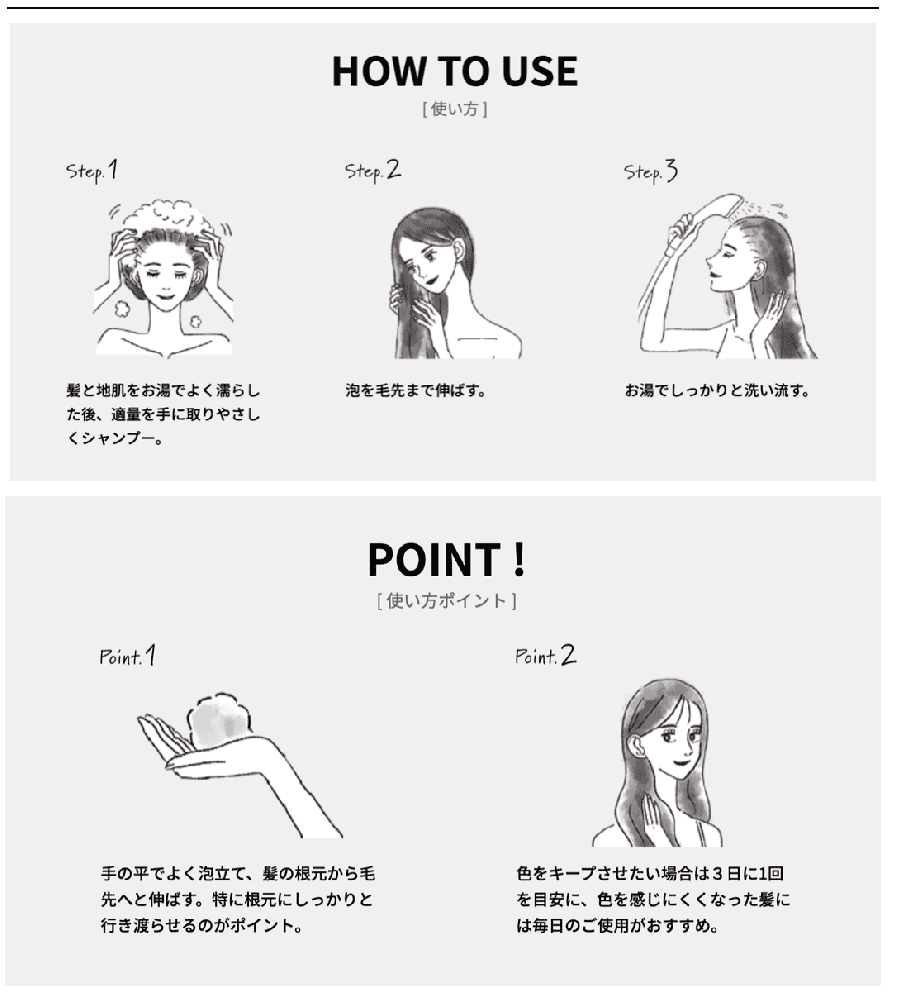 HOW TO USE
[使い方]

Step.1

髪と地肌をお湯でよく濡らした後、適量を手に取りやさしくシャンプー。

Step.2

泡を毛先まで伸ばす。

Step.3

お湯でしっかりと洗い流す。

POINT !
[使い方ポイント]

Point.1

手の平でよく泡立て、髪の根元から毛先へと伸ばす。特に根元にしっかりと行き渡らせるのがポイント。

Point.2

色をキープさせたい場合は3日に1回を目安に、色を感じにくくなった髪には毎日のご使用がおすすめ。