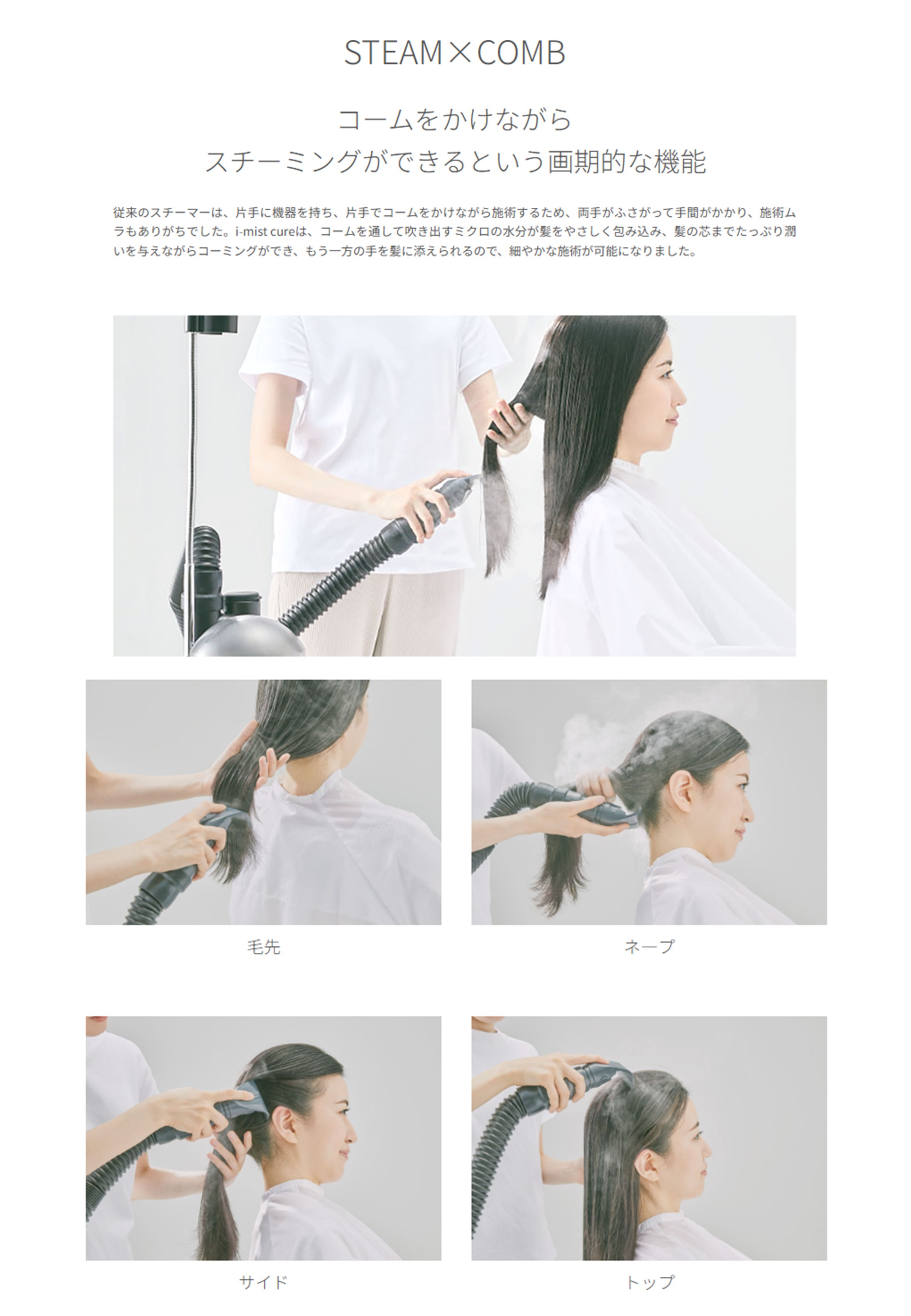 STEAM×COMB

コームをかけながら
スチーミングができるという画期的な機能

従来のスチーマーは、片手に機器を持ち、片手でコームをかけながら施術するため、両手がふさがって手間がかかり、施術ムラもありがちでした。i-mist cureは、コームを通して吹き出すミクロの水分が髪をやさしく包み込み、髪の芯までたっぷり潤いを与えながらコーミングができ、もう一方の手を髪に添えられるので、細やかな施術が可能になりました。

毛先

ネープ

サイド

トップ